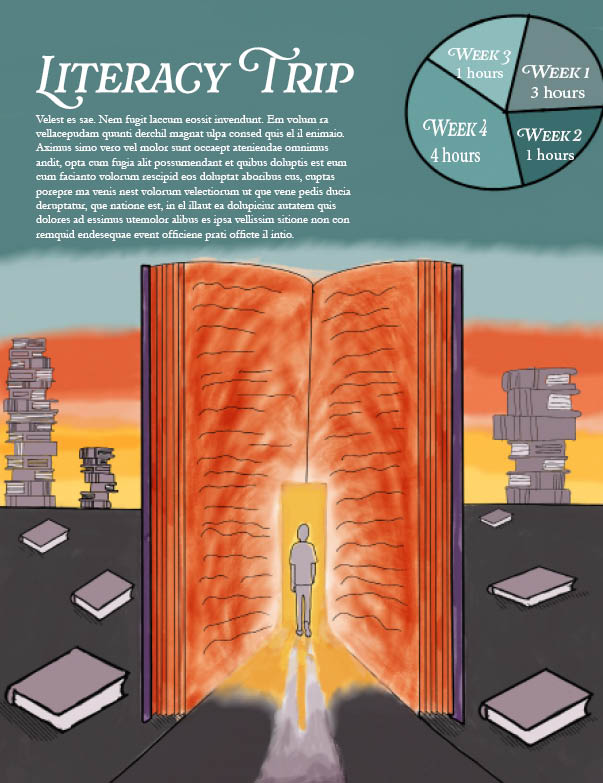 LITERACY TRIP

Velest es sae. Nem fugit laccum eossit invendunt. Em volum ra vellacepudam quunti derchil magnat ulpa consed quis el il enimaio. Aximus simo vero vel molor sunt occaept ateniendae omnimus andit, opta cum fugia alit possumendant et quibus doluptis est eum cum facianto volorum rescipid eos doluptat aboribus cus, cuptas porepre ma venis nest volorum velectiorum ut que vene pedis ducia deruptatur, que natione est, in el illaut ea dolupiciur autatem quis dolores ad essimus utemolor alibus es ipsa vellissim sitione non con remquid endesequae event officiene prati officte il intio.

WEEK 3
1 hours

WEEK 1
3 hours

WEEK 4
4 hours

WEEK 2
1 hours